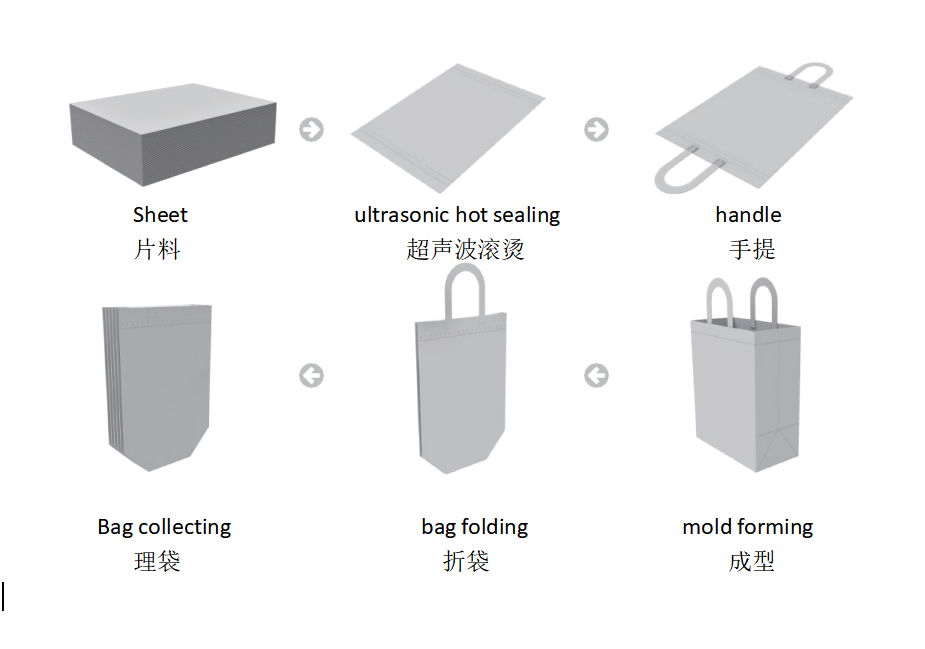 Sheet
片料

ultrasonic hot sealing
超声波滚烫

handle
手提

Bag collecting
理袋

bag folding
折袋

mold forming
成型